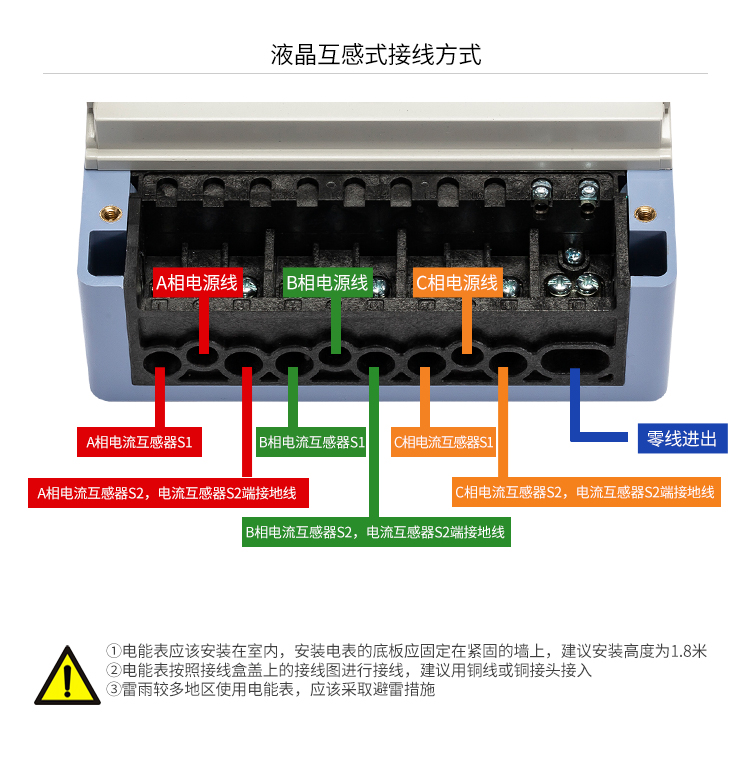 液晶互感式接线方式

A相电源线

B相电源线

C相电源线

A相电流互感器S1

B相电流互感器S1

C相电流互感器S1

零线进出

A相电流互感器S2，电流互感器S2端接地线

C相电流互感器S2，电流互感器S2端接地线

B相电流互感器S2，电流互感器S2端接地线

①电能表应该安装在室内，安装电表的底板应固定在紧固的墙上，建议安装高度为1.8米
②电能表按照接线盒盖上的接线图进行接线，建议用铜线或铜接头接入
③雷雨较多地区使用电能表，应该采取避雷措施